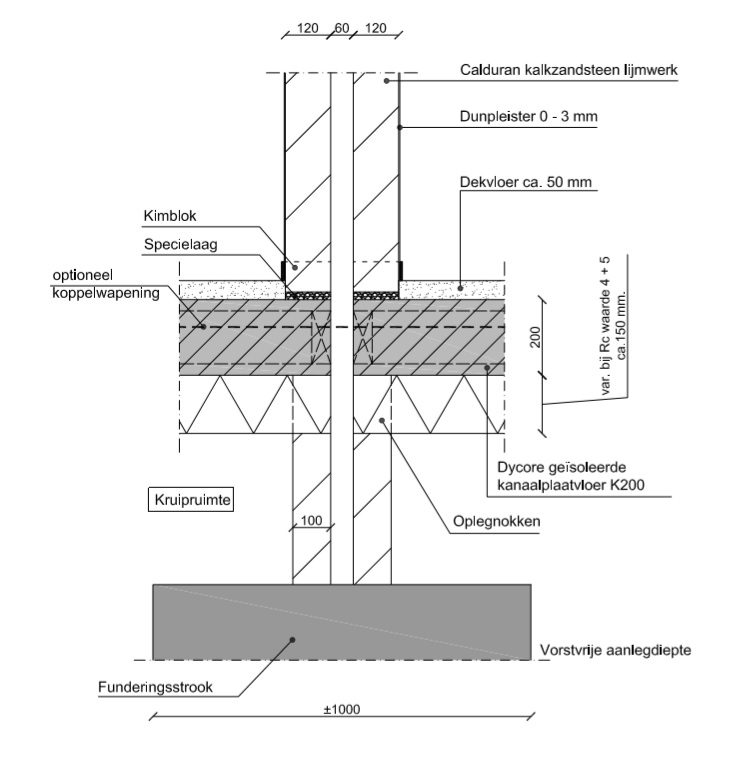 120 60 120

Calduran kalkzandsteen lijmwerk

Dunpleister 0 - 3 mm

Dekvloer ca. 50 mm

Kimblok

Specielaag

optioneel koppelwapening

200

var. bij Rc waarde 4 + 5 ca.150 mm.

Dycore geïsoleerde kanaalplaatvloer K200

Kruipruimte

100

Oplegnokken

Vorstvrije aanlegdiepte

Funderingsstrook

±1000